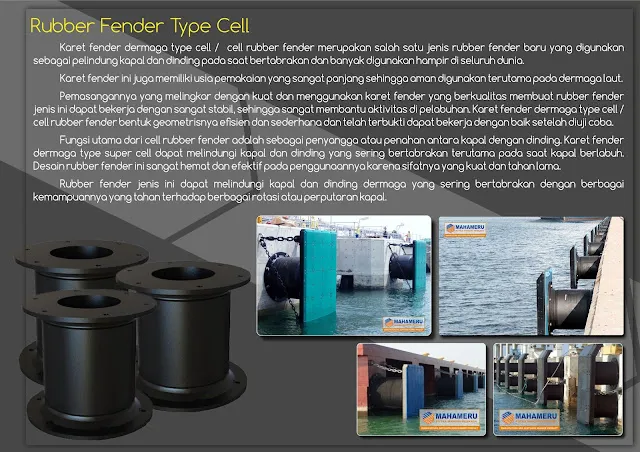 Rubber Fender Type Cell

Karet fender dermaga type cell / cell rubber fender merupakan salah satu jenis rubber fender baru yang digunakan sebagai pelindung kapal dan dinding pada saat bertabrakan dan banyak digunakan hampir di seluruh dunia.

Karet fender ini juga memiliki usia pemakaian yang sangat panjang sehingga aman digunakan terutama pada dermaga laut.

Pemasangannya yang melingkar dengan kuat dan menggunakan karet fender yang berkualitas membuat rubber fender jenis ini dapat bekerja dengan sangat stabil, sehingga sangat membantu aktivitas di pelabuhan. Karet fender dermaga type cell / cell rubber fender bentuk geometrisnya efisien dan sederhana dan telah terbukti dapat bekerja dengan baik setelah diuji coba.

Fungsi utama dari cell rubber fender adalah sebagai penyangga atau penahan antara kapal dengan dinding. Karet fender dermaga type super cell dapat melindungi kapal dan dinding yang sering bertabrakan terutama pada saat kapal berlabuh. Desain rubber fender ini sangat hemat dan efektif pada penggunaannya karena sifatnya yang kuat dan tahan lama.

Rubber fender jenis ini dapat melindungi kapal dan dinding dermaga yang sering bertabrakan dengan berbagai kemampuannya yang tahan terhadap berbagai rotasi atau perputaran kapal.

MAHAMERU

MAHAMERU

MAHAMERU

MAHAMERU